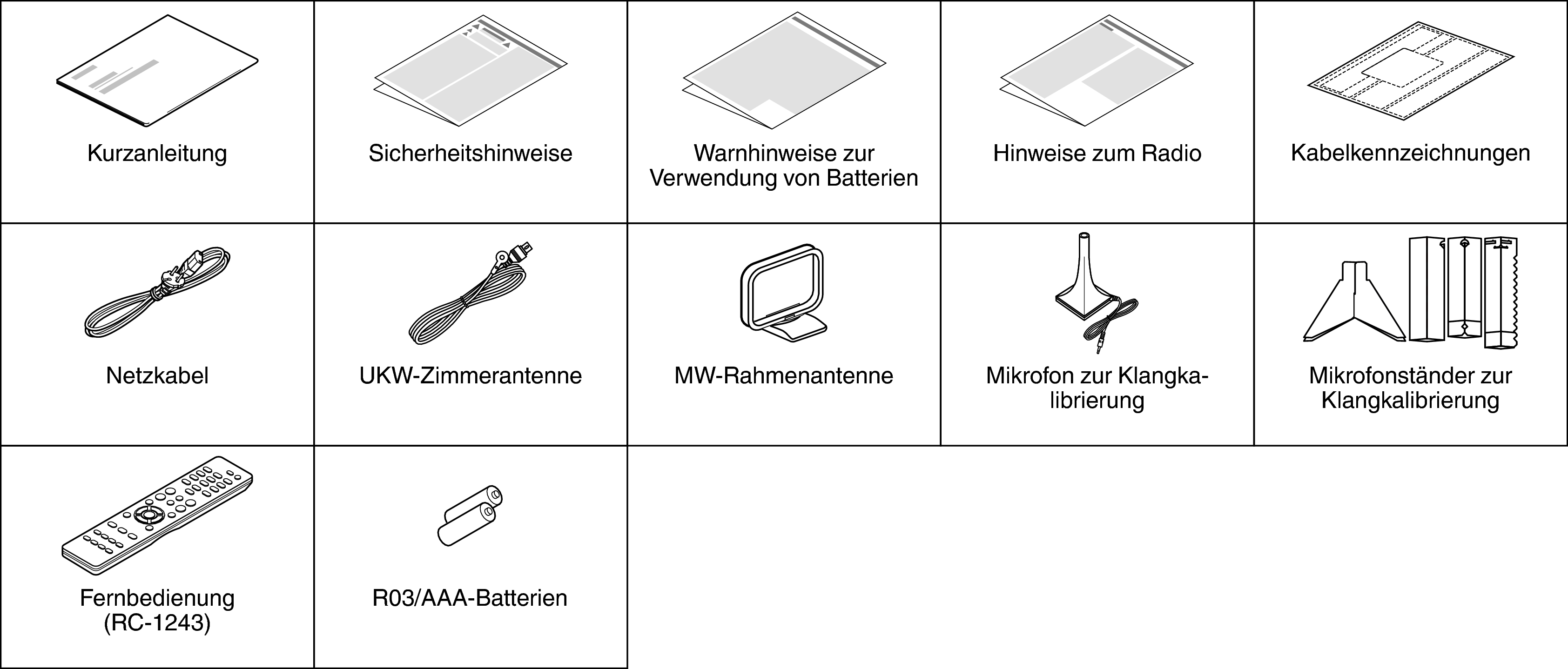 | Kurzanleitung | Sicherheitshinweise | Warnhinweise zur Verwendung von Batterien | Hinweise zum Radio | Kabelkennzeichnungen |
|---|---|---|---|---|
| Netzkabel | UKW-Zimmerantenne | MW-Rahmenantenne | Mikrofon zur Klangkalibrierung | Mikrofonständer zur Klangkalibrierung |
| Fernbedienung (RC-1243) | R03/AAA-Batterien | | | |